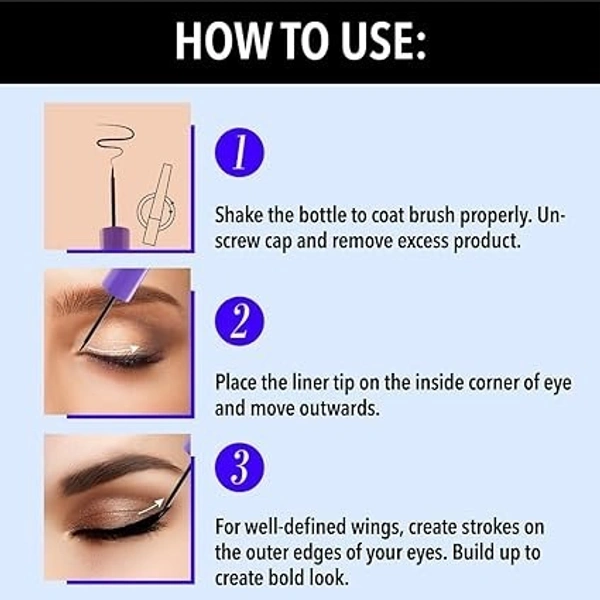 HOW TO USE:

1

Shake the bottle to coat brush properly. Unscrew cap and remove excess product.

2

Place the liner tip on the inside corner of eye and move outwards.

3

For well-defined wings, create strokes on the outer edges of your eyes. Build up to create bold look.