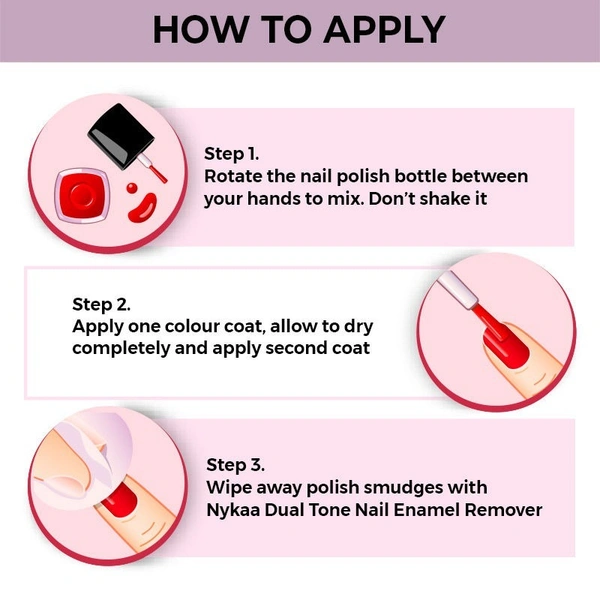 HOW TO APPLY

Step 1.
Rotate the nail polish bottle between your hands to mix. Don't shake it

Step 2.
Apply one colour coat, allow to dry completely and apply second coat

Step 3.
Wipe away polish smudges with Nykaa Dual Tone Nail Enamel Remover