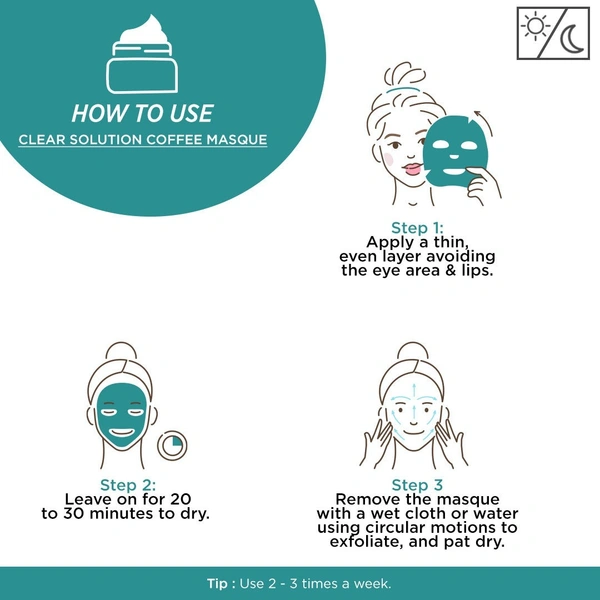 HOW TO USE
CLEAR SOLUTION COFFEE MASQUE

Step 1:
Apply a thin, even layer avoiding the eye area & lips.

Step 2:
Leave on for 20 to 30 minutes to dry.

Step 3
Remove the masque with a wet cloth or water using circular motions to exfoliate, and pat dry.

Tip : Use 2 - 3 times a week.