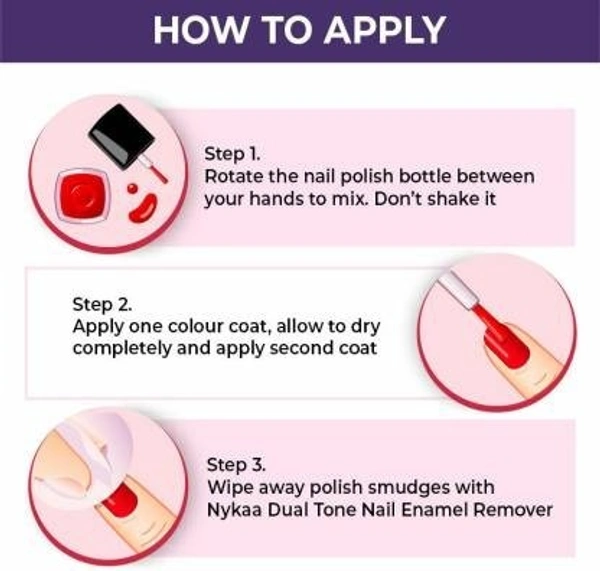 HOW TO APPLY

Step 1.
Rotate the nail polish bottle between your hands to mix. Don't shake it

Step 2.
Apply one colour coat, allow to dry completely and apply second coat

Step 3.
Wipe away polish smudges with Nykaa Dual Tone Nail Enamel Remover