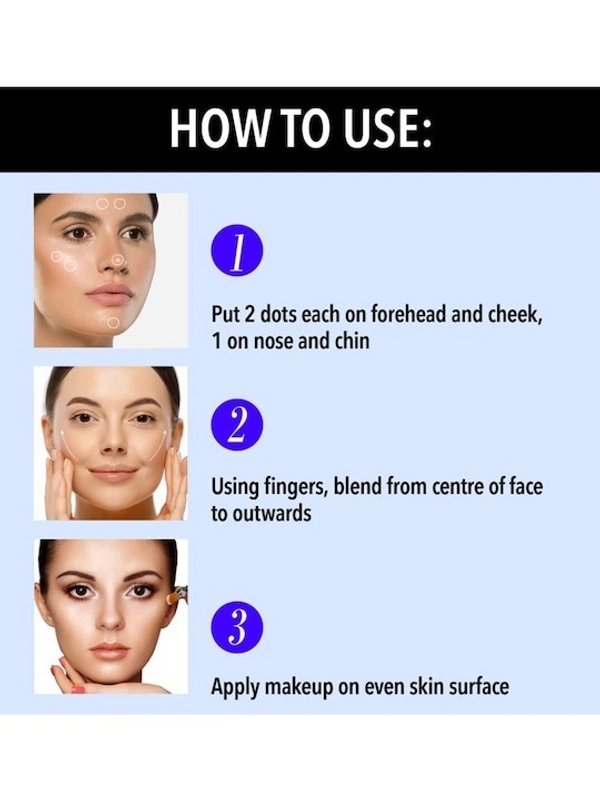 HOW TO USE:

1

Put 2 dots each on forehead and cheek, 1 on nose and chin

2

Using fingers, blend from centre of face to outwards

3

Apply makeup on even skin surface