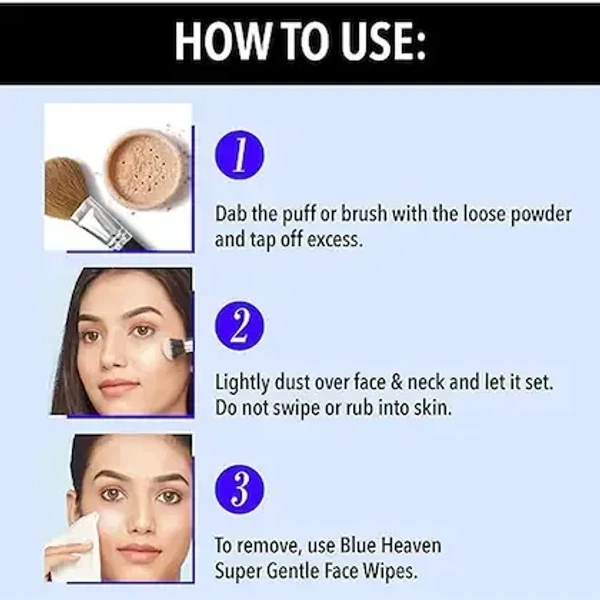 HOW TO USE:

1

Dab the puff or brush with the loose powder and tap off excess.

2

Lightly dust over face & neck and let it set. Do not swipe or rub into skin.

3

To remove, use Blue Heaven Super Gentle Face Wipes.