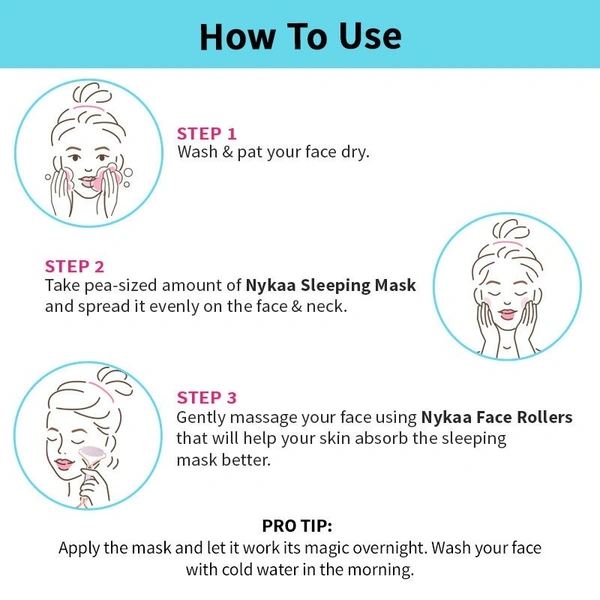 How To Use

STEP 1
Wash & pat your face dry.

STEP 2
Take pea-sized amount of Nykaa Sleeping Mask and spread it evenly on the face & neck.

STEP 3
Gently massage your face using Nykaa Face Rollers that will help your skin absorb the sleeping mask better.

PRO TIP:
Apply the mask and let it work its magic overnight. Wash your face with cold water in the morning.