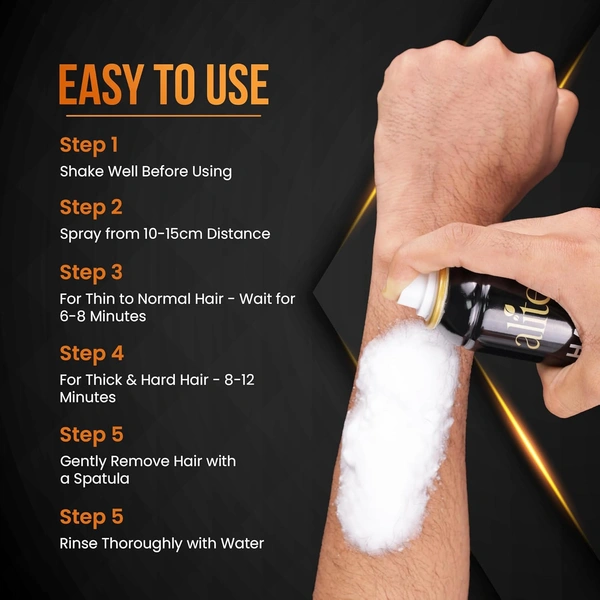 EASY TO USE

Step 1
Shake Well Before Using

Step 2
Spray from 10-15cm Distance

Step 3
For Thin to Normal Hair - Wait for 6-8 Minutes

Step 4
For Thick & Hard Hair - 8-12 Minutes

Step 5
Gently Remove Hair with a Spatula

Step 5
Rinse Thoroughly with Water

alite
H