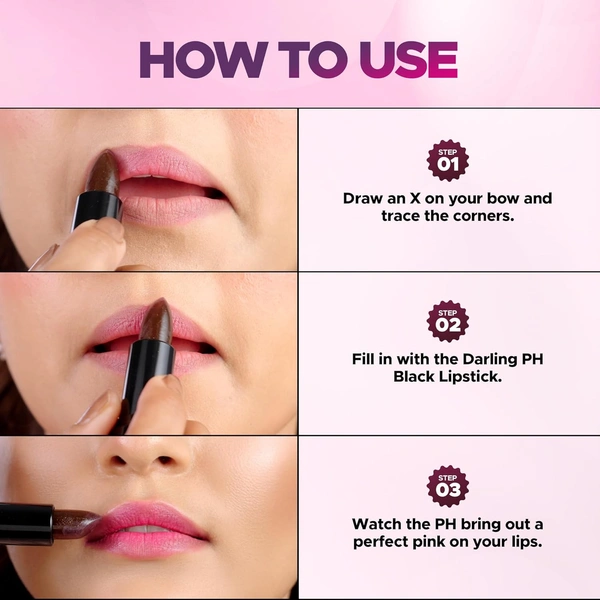 HOW TO USE

STEP 01

Draw an X on your bow and trace the corners.

STEP 02

Fill in with the Darling PH Black Lipstick.

STEP 03

Watch the PH bring out a perfect pink on your lips.