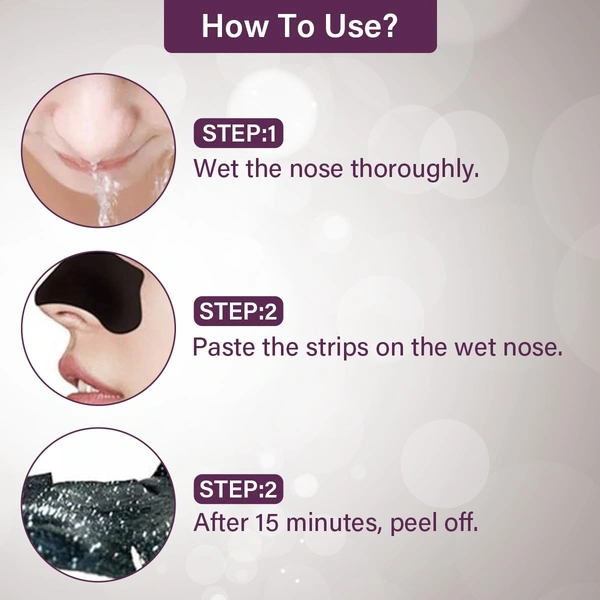 How To Use?

STEP:1
Wet the nose thoroughly.

STEP:2
Paste the strips on the wet nose.

STEP:2
After 15 minutes, peel off.