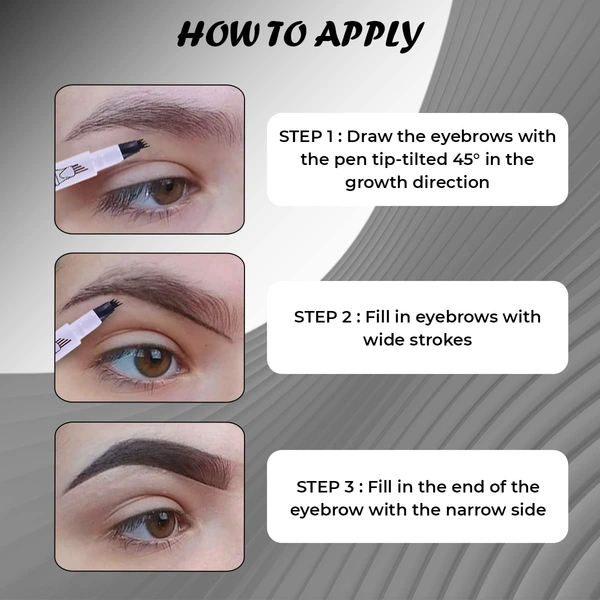 HOW TO APPLY

STEP 1 : Draw the eyebrows with the pen tip-tilted 45° in the growth direction

STEP 2 : Fill in eyebrows with wide strokes

STEP 3 : Fill in the end of the eyebrow with the narrow side