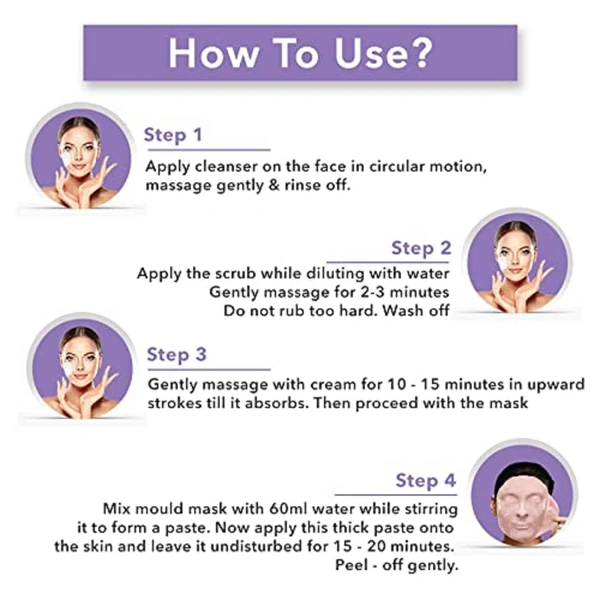 How To Use?

Step 1
Apply cleanser on the face in circular motion, massage gently & rinse off.

Step 2
Apply the scrub while diluting with water
Gently massage for 2-3 minutes
Do not rub too hard. Wash off

Step 3
Gently massage with cream for 10 - 15 minutes in upward strokes till it absorbs. Then proceed with the mask

Step 4
Mix mould mask with 60ml water while stirring it to form a paste. Now apply this thick paste onto the skin and leave it undisturbed for 15 - 20 minutes. Peel - off gently.