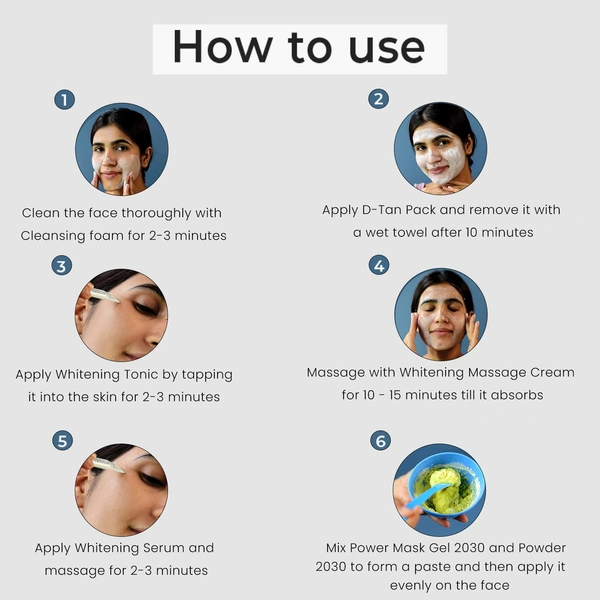 How to use

1
Clean the face thoroughly with Cleansing foam for 2-3 minutes

2
Apply D-Tan Pack and remove it with a wet towel after 10 minutes

3
Apply Whitening Tonic by tapping it into the skin for 2-3 minutes

4
Massage with Whitening Massage Cream for 10 - 15 minutes till it absorbs

5
Apply Whitening Serum and massage for 2-3 minutes

6
Mix Power Mask Gel 2030 and Powder 2030 to form a paste and then apply it evenly on the face