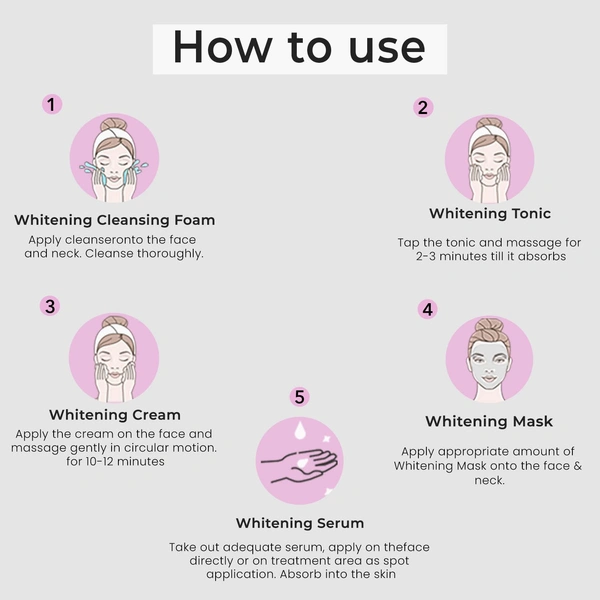 How to use

1

Whitening Cleansing Foam

Apply cleanseronto the face and neck. Cleanse thoroughly.

2

Whitening Tonic

Tap the tonic and massage for 2-3 minutes till it absorbs

3

Whitening Cream

Apply the cream on the face and massage gently in circular motion. for 10-12 minutes

4

Whitening Mask

Apply appropriate amount of Whitening Mask onto the face & neck.

5

Whitening Serum

Take out adequate serum, apply on theface directly or on treatment area as spot application. Absorb into the skin