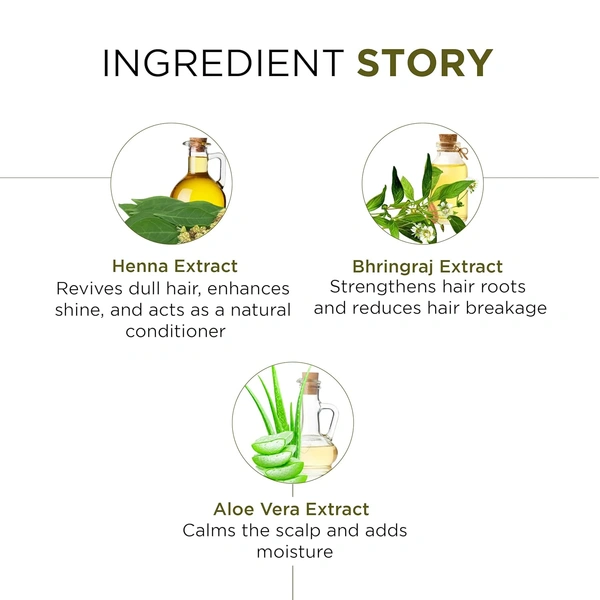 INGREDIENT STORY

Henna Extract
Revives dull hair, enhances shine, and acts as a natural conditioner

Bhringraj Extract
Strengthens hair roots and reduces hair breakage

Aloe Vera Extract
Calms the scalp and adds moisture