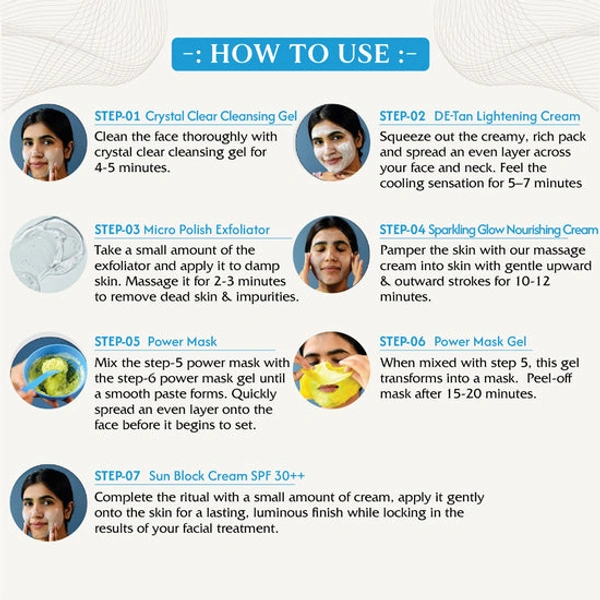 -: HOW TO USE :-

STEP-01 Crystal Clear Cleansing Gel
Clean the face thoroughly with crystal clear cleansing gel for 4-5 minutes.

STEP-02 DE-Tan Lightening Cream
Squeeze out the creamy, rich pack and spread an even layer across your face and neck. Feel the cooling sensation for 5–7 minutes

STEP-03 Micro Polish Exfoliator
Take a small amount of the exfoliator and apply it to damp skin. Massage it for 2-3 minutes to remove dead skin & impurities.

STEP-04 Sparkling Glow Nourishing Cream
Pamper the skin with our massage cream into skin with gentle upward & outward strokes for 10-12 minutes.

STEP-05 Power Mask
Mix the step-5 power mask with the step-6 power mask gel until a smooth paste forms. Quickly spread an even layer onto the face before it begins to set.

STEP-06 Power Mask Gel
When mixed with step 5, this gel transforms into a mask. Peel-off mask after 15-20 minutes.

STEP-07 Sun Block Cream SPF 30++
Complete the ritual with a small amount of cream, apply it gently onto the skin for a lasting, luminous finish while locking in the results of your facial treatment.