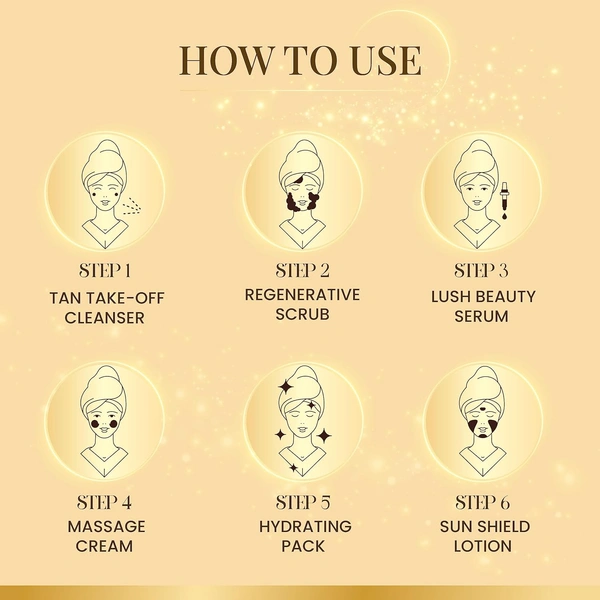 HOW TO USE

STEP 1
TAN TAKE-OFF CLEANSER

STEP 2
REGENERATIVE SCRUB

STEP 3
LUSH BEAUTY SERUM

STEP 4
MASSAGE CREAM

STEP 5
HYDRATING PACK

STEP 6
SUN SHIELD LOTION