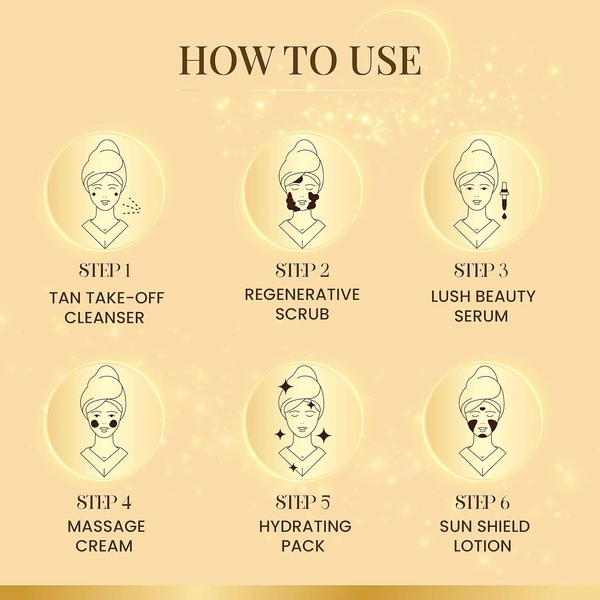 HOW TO USE

STEP 1
TAN TAKE-OFF CLEANSER

STEP 2
REGENERATIVE SCRUB

STEP 3
LUSH BEAUTY SERUM

STEP 4
MASSAGE CREAM

STEP 5
HYDRATING PACK

STEP 6
SUN SHIELD LOTION