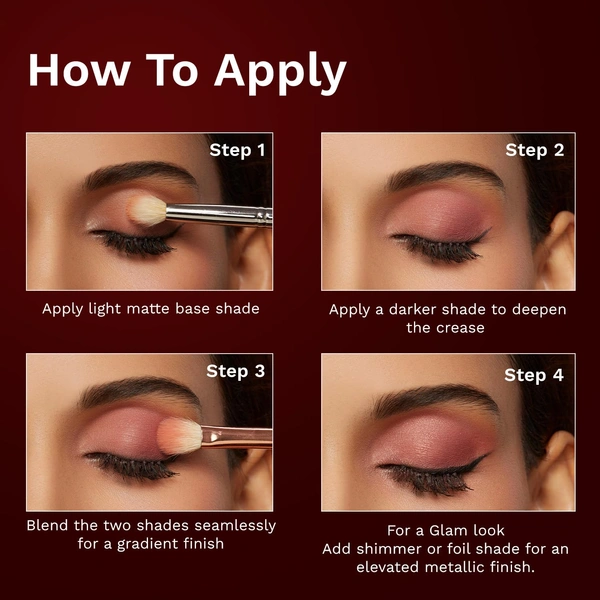 How To Apply

Step 1

Apply light matte base shade

Step 2

Apply a darker shade to deepen the crease

Step 3

Blend the two shades seamlessly for a gradient finish

Step 4

For a Glam look
Add shimmer or foil shade for an elevated metallic finish.