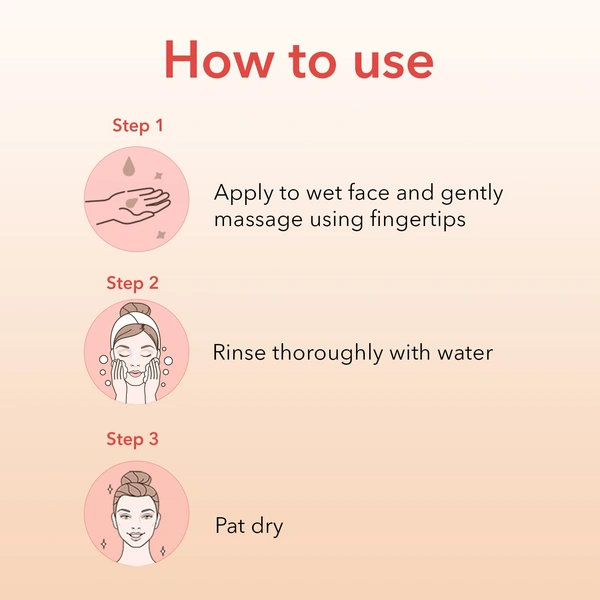 How to use

Step 1

Apply to wet face and gently massage using fingertips

Step 2

Rinse thoroughly with water

Step 3

Pat dry