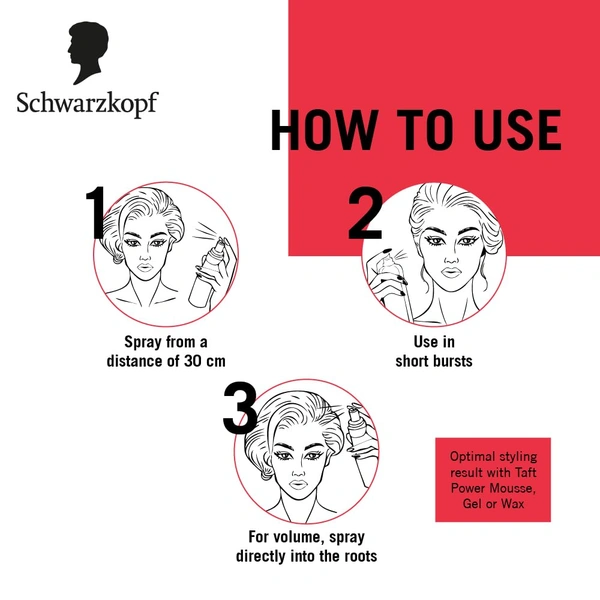 Schwarzkopf

HOW TO USE

1

Spray from a distance of 30 cm

2

Use in short bursts

3

For volume, spray directly into the roots

Optimal styling result with Taft Power Mousse, Gel or Wax