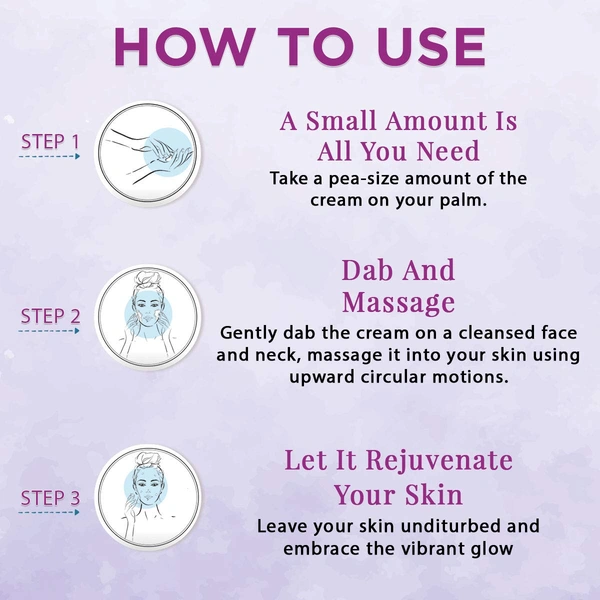 HOW TO USE

STEP 1

A Small Amount Is All You Need

Take a pea-size amount of the cream on your palm.

STEP 2

Dab And Massage

Gently dab the cream on a cleansed face and neck, massage it into your skin using upward circular motions.

STEP 3

Let It Rejuvenate Your Skin

Leave your skin unditurbed and embrace the vibrant glow