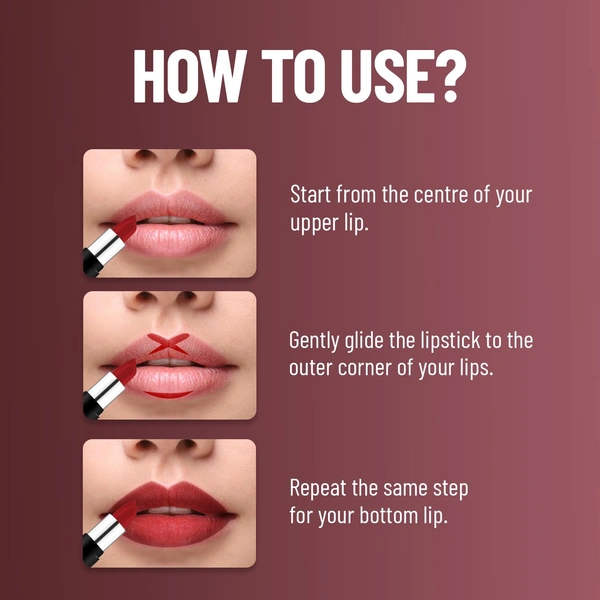 HOW TO USE?

Start from the centre of your upper lip.

Gently glide the lipstick to the outer corner of your lips.

Repeat the same step for your bottom lip.