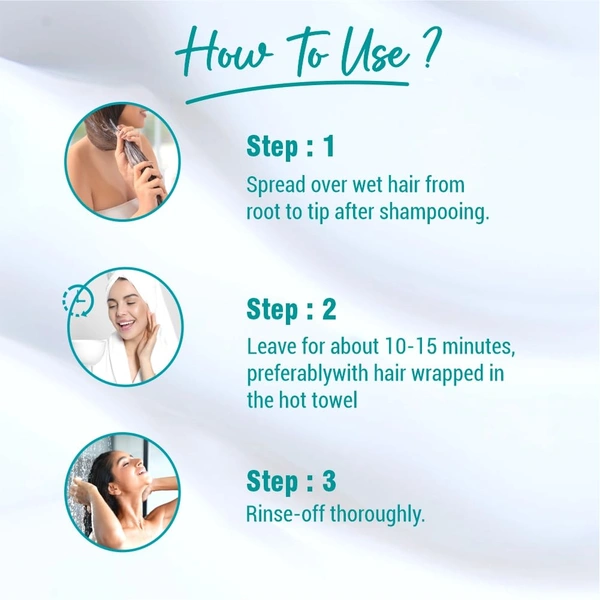 How To Use ?

Step : 1
Spread over wet hair from root to tip after shampooing.

Step : 2
Leave for about 10-15 minutes, preferablywith hair wrapped in the hot towel

Step : 3
Rinse-off thoroughly.