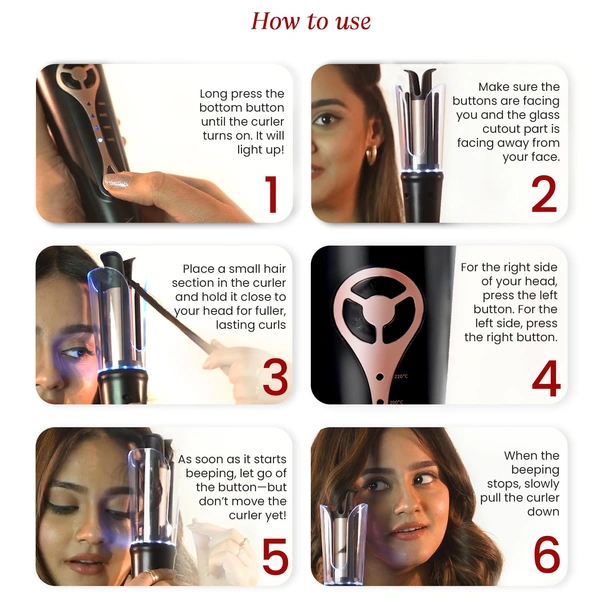 How to use

Long press the bottom button until the curler turns on. It will light up!

1

Make sure the buttons are facing you and the glass cutout part is facing away from your face.

2

Place a small hair section in the curler and hold it close to your head for fuller, lasting curls

3

220°C

200°C

For the right side of your head, press the left button. For the left side, press the right button.

4

As soon as it starts beeping, let go of the button—but don't move the curler yet!

5

When the beeping stops, slowly pull the curler down

6