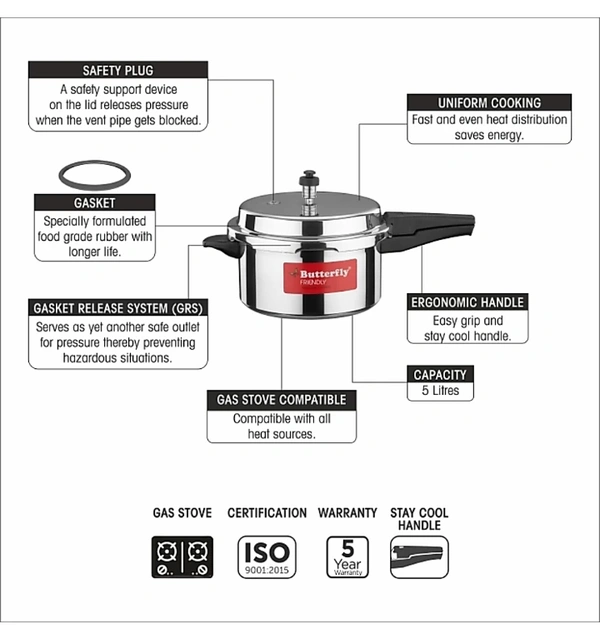 SAFETY PLUG
A safety support device on the lid releases pressure when the vent pipe gets blocked.

UNIFORM COOKING
Fast and even heat distribution saves energy.

GASKET
Specially formulated food grade rubber with longer life.

Butterfly
FRIENDLY

GASKET RELEASE SYSTEM (GRS)
Serves as yet another safe outlet for pressure thereby preventing hazardous situations.

ERGONOMIC HANDLE
Easy grip and stay cool handle.

CAPACITY
5 Litres

GAS STOVE COMPATIBLE
Compatible with all heat sources.

GAS STOVE

CERTIFICATION
ISO
9001:2015

WARRANTY
5
Year
Warranty

STAY COOL HANDLE