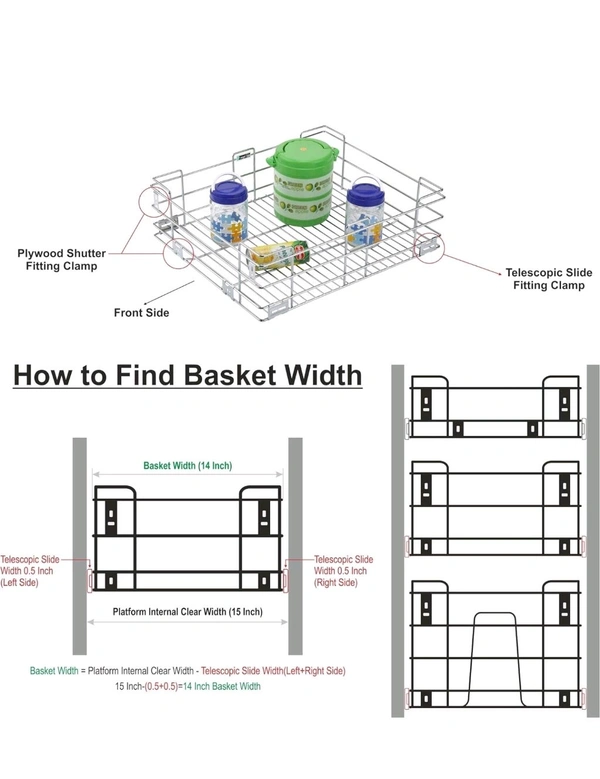 Plywood Shutter Fitting Clamp

Telescopic Slide Fitting Clamp

Front Side

How to Find Basket Width

Basket Width (14 Inch)

Telescopic Slide Width 0.5 Inch (Left Side)

Telescopic Slide Width 0.5 Inch (Right Side)

Platform Internal Clear Width (15 Inch)

Basket Width = Platform Internal Clear Width - Telescopic Slide Width(Left+Right Side)
15 Inch-(0.5+0.5)=14 Inch Basket Width