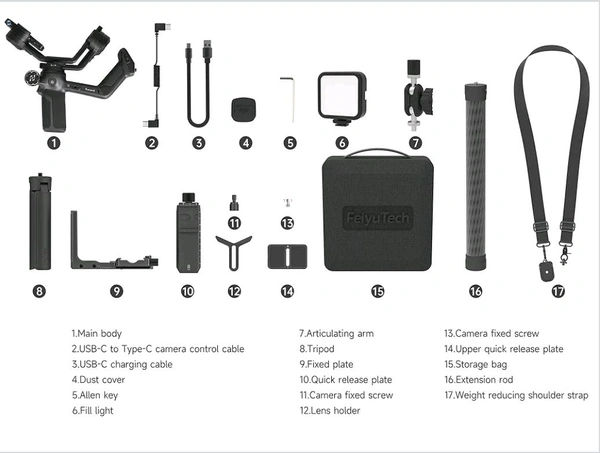 1
2
3
4
5
6
7

8
9
10
11
12
13
14
FeiyuTech
15
16
17

1.Main body
2.USB-C to Type-C camera control cable
3.USB-C charging cable
4.Dust cover
5.Allen key
6.Fill light

7.Articulating arm
8.Tripod
9.Fixed plate
10.Quick release plate
11.Camera fixed screw
12.Lens holder

13.Camera fixed screw
14.Upper quick release plate
15.Storage bag
16.Extension rod
17.Weight reducing shoulder strap