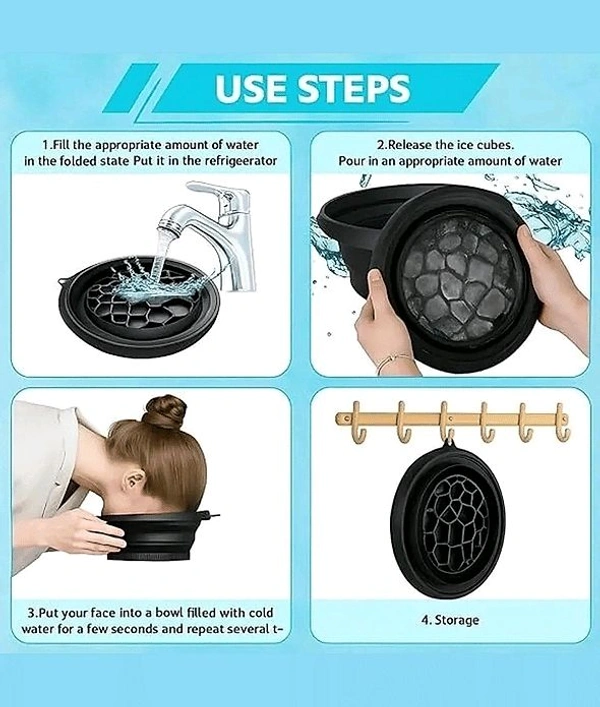 USE STEPS

1.Fill the appropriate amount of water in the folded state Put it in the refrigeerator

2.Release the ice cubes. Pour in an appropriate amount of water

3.Put your face into a bowl filled with cold water for a few seconds and repeat several t-

4. Storage