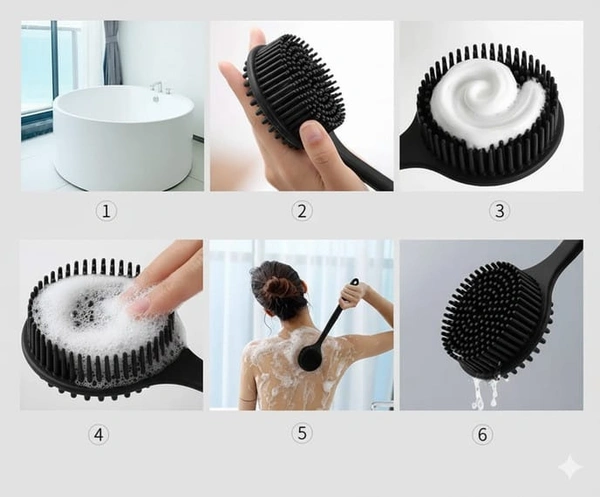 ①
②
③
④
⑤
⑥