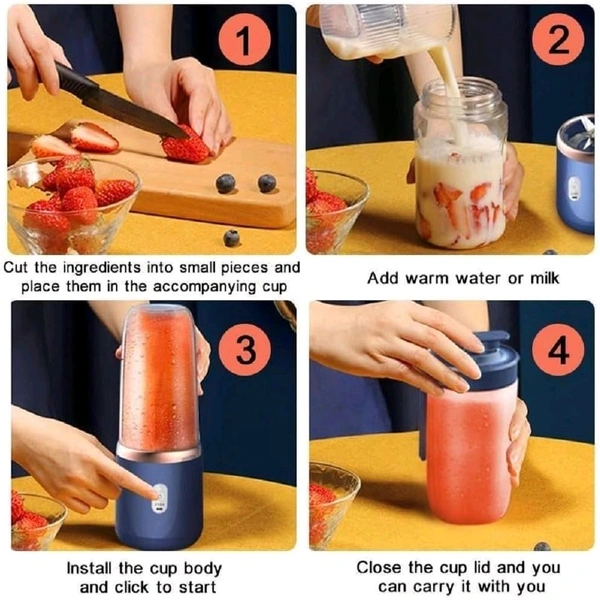 1

Cut the ingredients into small pieces and place them in the accompanying cup

2

Add warm water or milk

3

Install the cup body and click to start

4

Close the cup lid and you can carry it with you