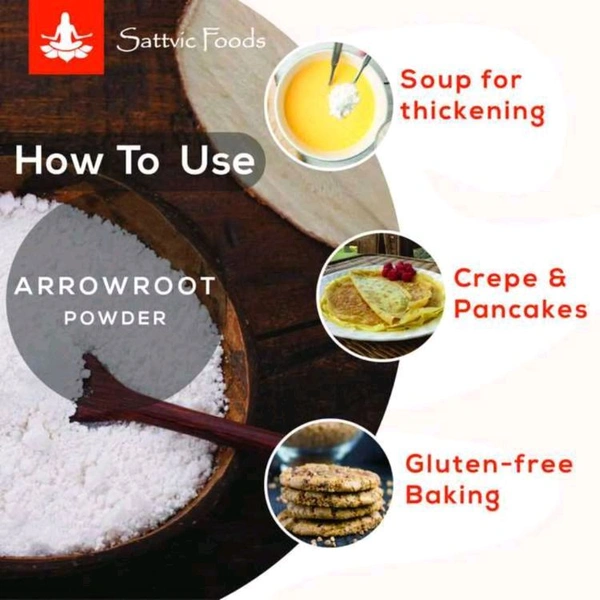 Sattvic Foods

How To Use

ARROWROOT
POWDER

Soup for thickening

Crepe & Pancakes

Gluten-free Baking