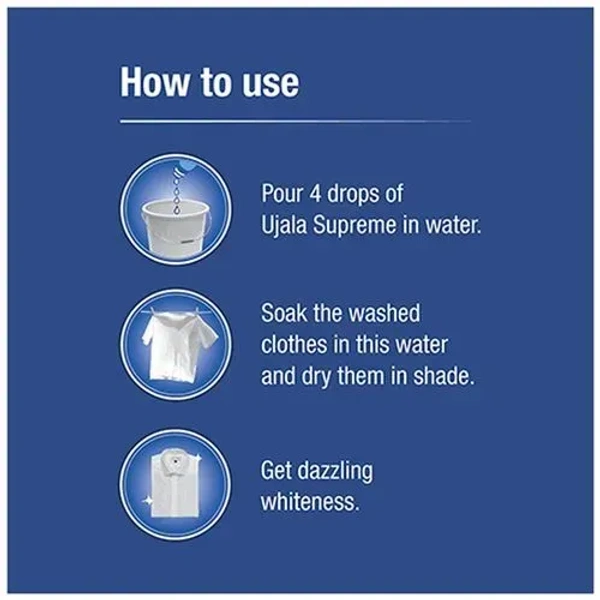 How to use

Pour 4 drops of Ujala Supreme in water.

Soak the washed clothes in this water and dry them in shade.

Get dazzling whiteness.