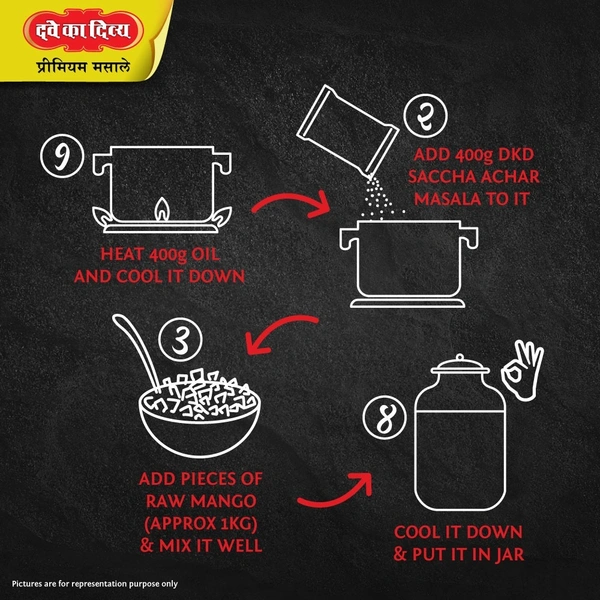 दवे का दिव्य
प्रीमियम मसाले

१

HEAT 400g OIL AND COOL IT DOWN

२

ADD 400g DKD SACCHA ACHAR MASALA TO IT

३

ADD PIECES OF RAW MANGO (APPROX 1KG) & MIX IT WELL

४

COOL IT DOWN & PUT IT IN JAR

Pictures are for representation purpose only