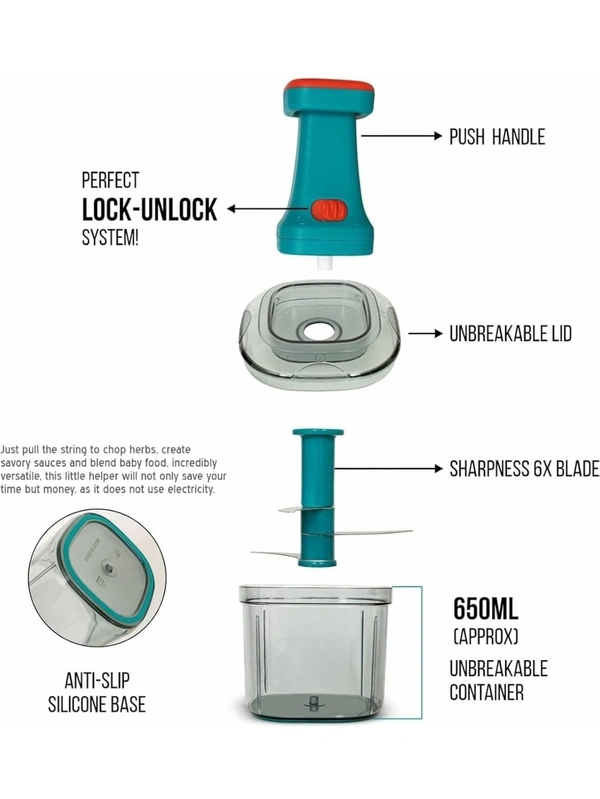 PUSH HANDLE

PERFECT
LOCK-UNLOCK
SYSTEM!

UNBREAKABLE LID

Just pull the string to chop herbs, create savory sauces and blend baby food. incredibly versatile, this little helper will not only save your time but money, as it does not use electricity.

SHARPNESS 6X BLADE

650ML
(APPROX)
UNBREAKABLE
CONTAINER

ANTI-SLIP
SILICONE BASE