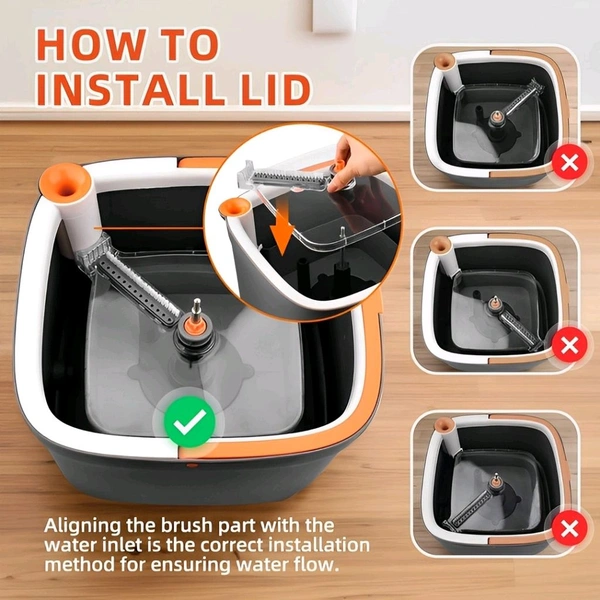 HOW TO INSTALL LID

Aligning the brush part with the water inlet is the correct installation method for ensuring water flow.