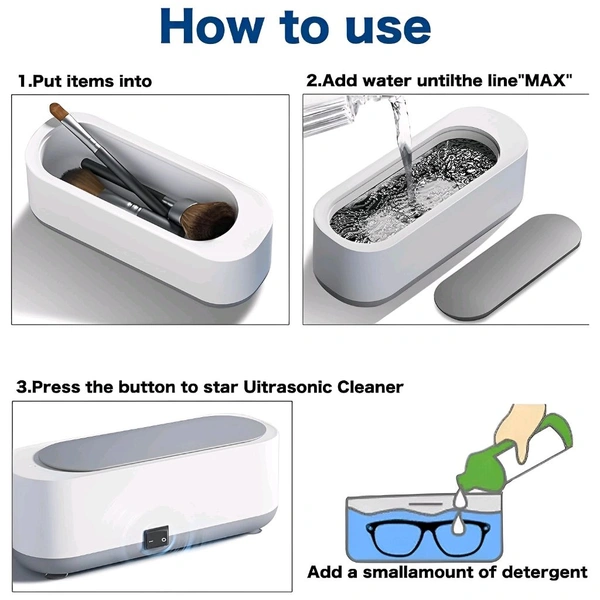 How to use

1.Put items into

2.Add water untilthe line"MAX"

3.Press the button to star Uitrasonic Cleaner

Add a smallamount of detergent