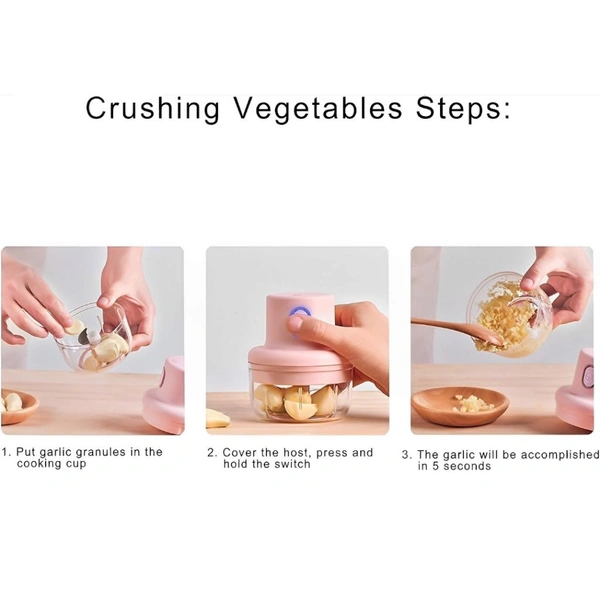 Crushing Vegetables Steps:

1. Put garlic granules in the cooking cup

2. Cover the host, press and hold the switch

3. The garlic will be accomplished in 5 seconds