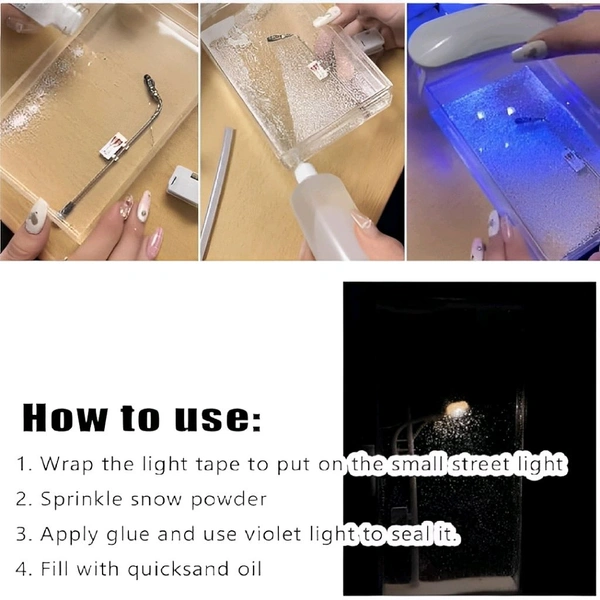 How to use:

1. Wrap the light tape to put on the small street light
2. Sprinkle snow powder
3. Apply glue and use violet light to seal it.
4. Fill with quicksand oil