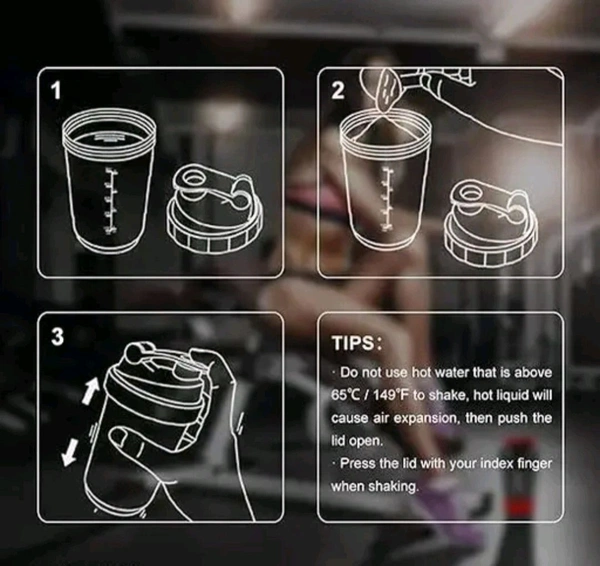 1

2

3

TIPS:

· Do not use hot water that is above 65℃ / 149°F to shake, hot liquid will cause air expansion, then push the lid open.

· Press the lid with your index finger when shaking.