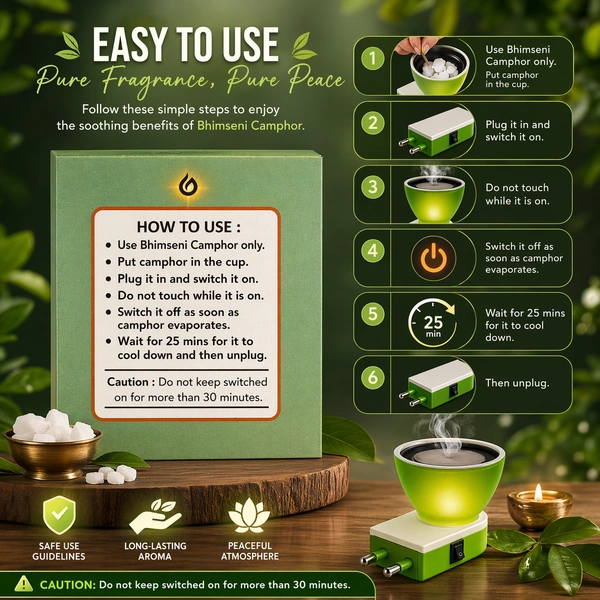 EASY TO USE
Pure Fragrance, Pure Peace

Follow these simple steps to enjoy the soothing benefits of Bhimseni Camphor.

HOW TO USE :
• Use Bhimseni Camphor only.
• Put camphor in the cup.
• Plug it in and switch it on.
• Do not touch while it is on.
• Switch it off as soon as camphor evaporates.
• Wait for 25 mins for it to cool down and then unplug.

Caution : Do not keep switched on for more than 30 minutes.

1 Use Bhimseni Camphor only. Put camphor in the cup.

2 Plug it in and switch it on.

3 Do not touch while it is on.

4 Switch it off as soon as camphor evaporates.

5 25 min Wait for 25 mins for it to cool down.

6 Then unplug.

SAFE USE GUIDELINES

LONG-LASTING AROMA

PEACEFUL ATMOSPHERE

CAUTION: Do not keep switched on for more than 30 minutes.