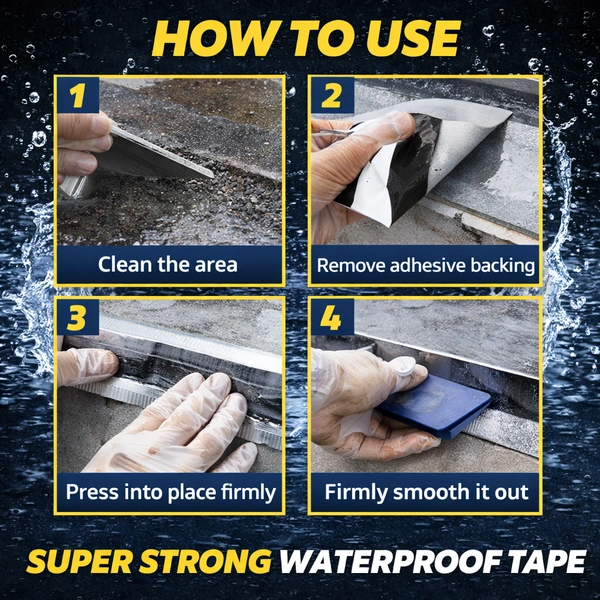 HOW TO USE

1
Clean the area

2
Remove adhesive backing

3
Press into place firmly

4
Firmly smooth it out

SUPER STRONG WATERPROOF TAPE