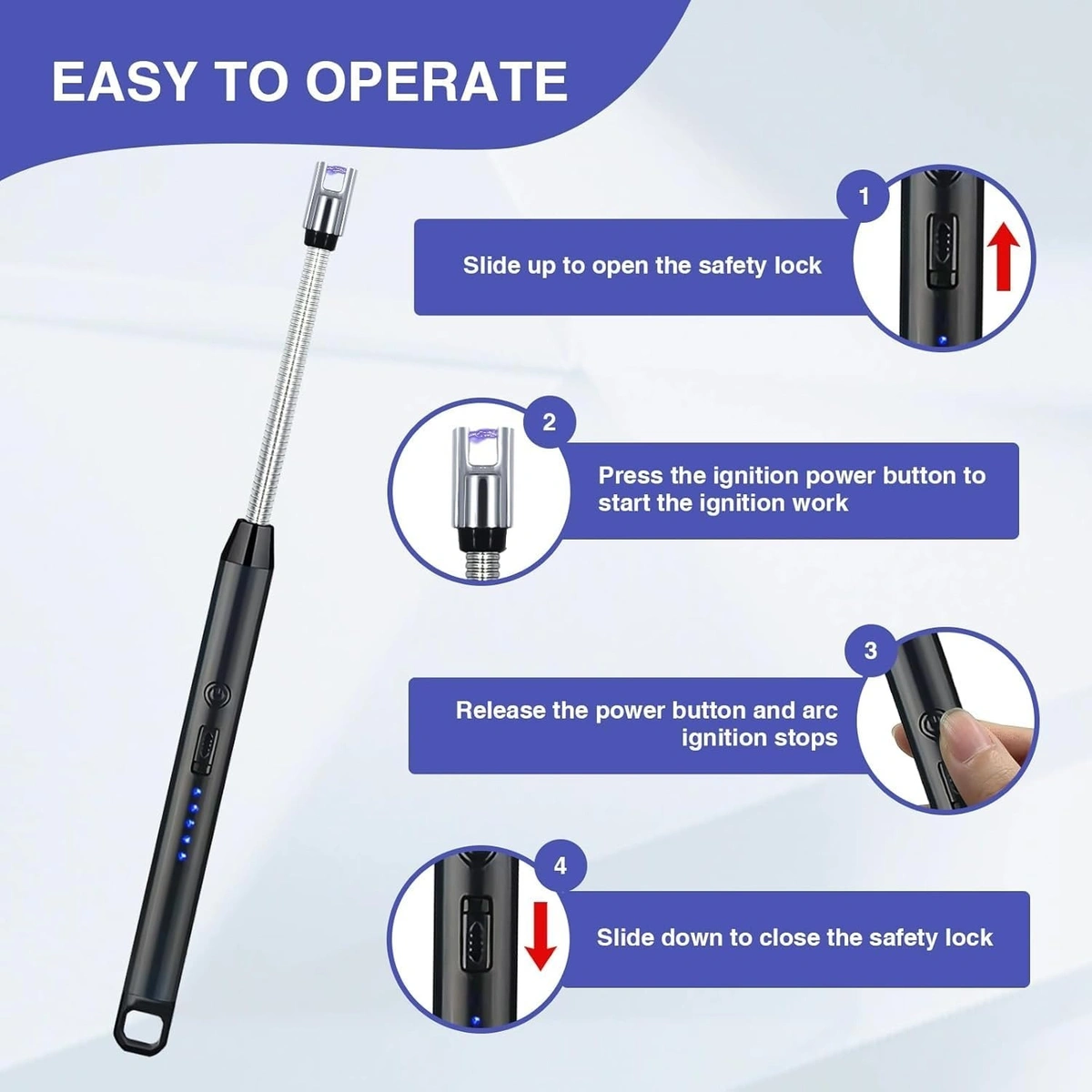 EASY TO OPERATE

1

Slide up to open the safety lock

2

Press the ignition power button to start the ignition work

3

Release the power button and arc ignition stops

4

Slide down to close the safety lock