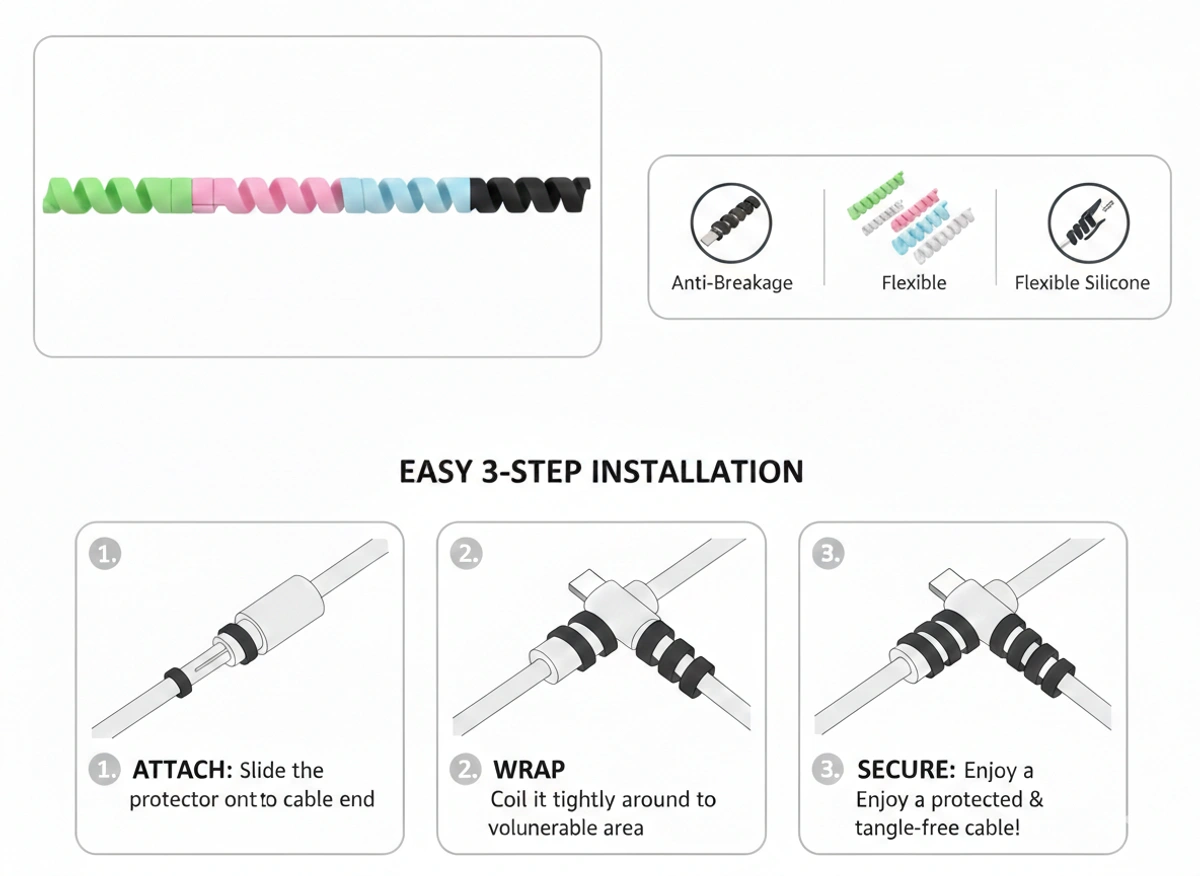 Anti-Breakage

Flexible

Flexible Silicone

EASY 3-STEP INSTALLATION

1.

1. ATTACH: Slide the protector ontto cable end

2.

2. WRAP Coil it tightly around to volunerable area

3.

3. SECURE: Enjoy a Enjoy a protected & tangle-free cable!