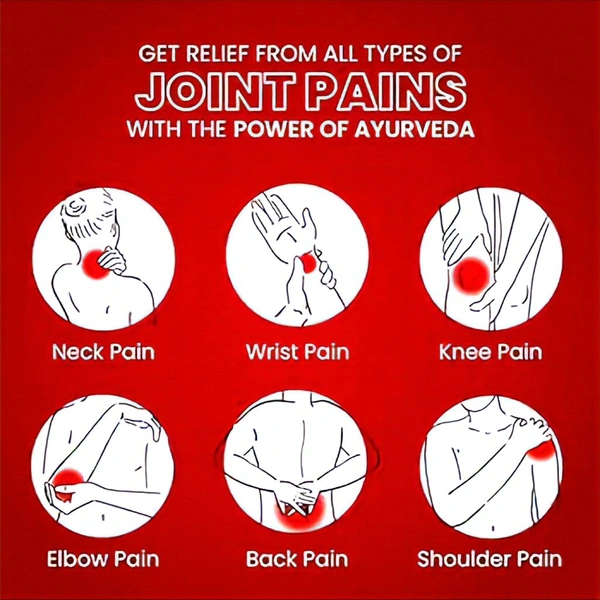 GET RELIEF FROM ALL TYPES OF
JOINT PAINS
WITH THE POWER OF AYURVEDA

Neck Pain
Wrist Pain
Knee Pain
Elbow Pain
Back Pain
Shoulder Pain