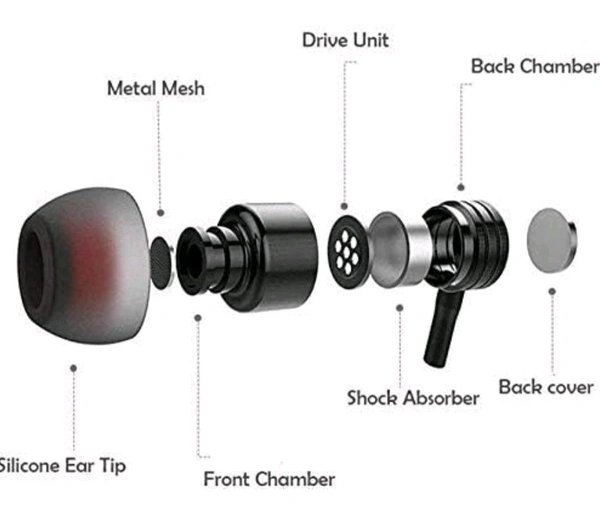 Drive Unit

Back Chamber

Metal Mesh

Shock Absorber

Back cover

Silicone Ear Tip

Front Chamber