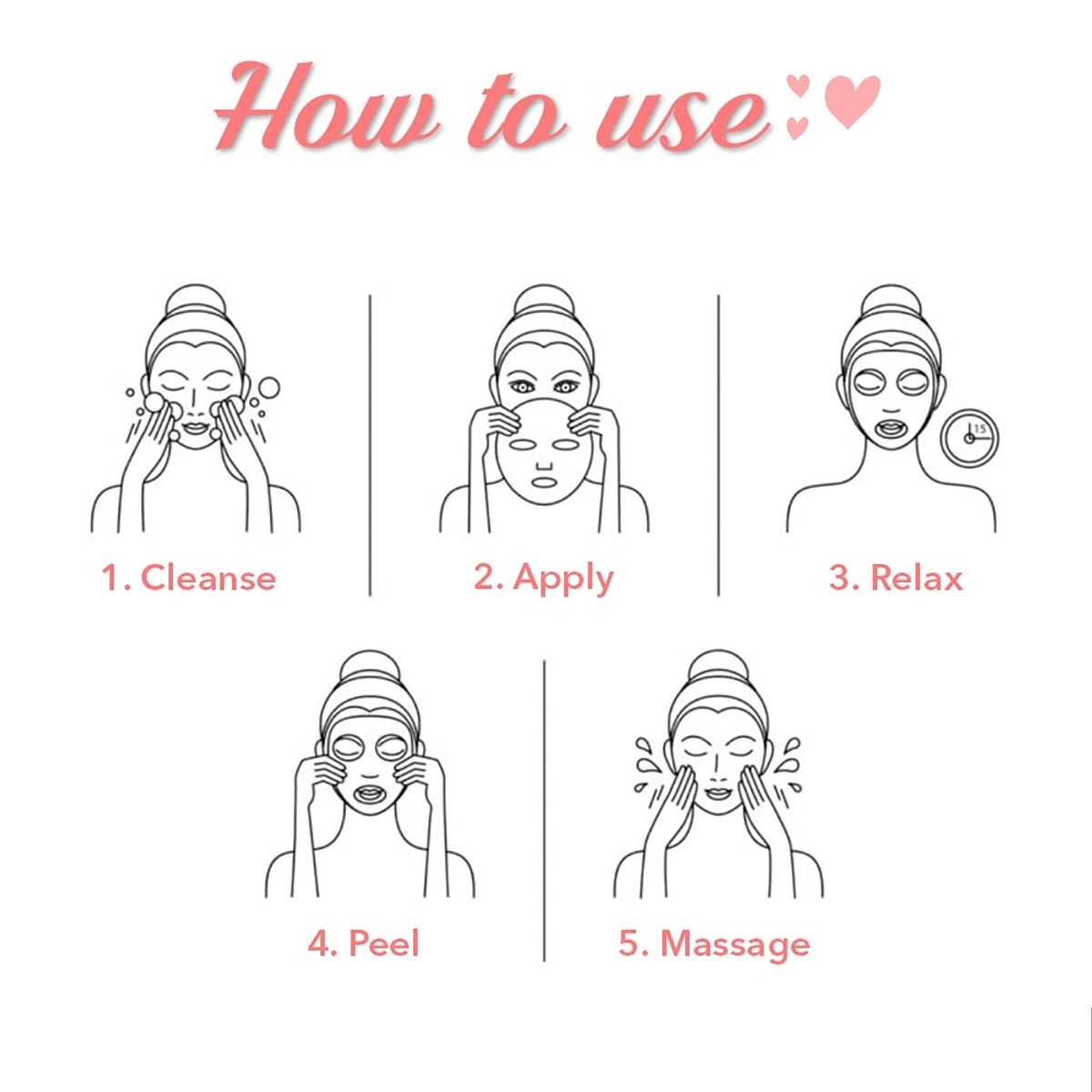 How to use

15

1. Cleanse

2. Apply

3. Relax

4. Peel

5. Massage