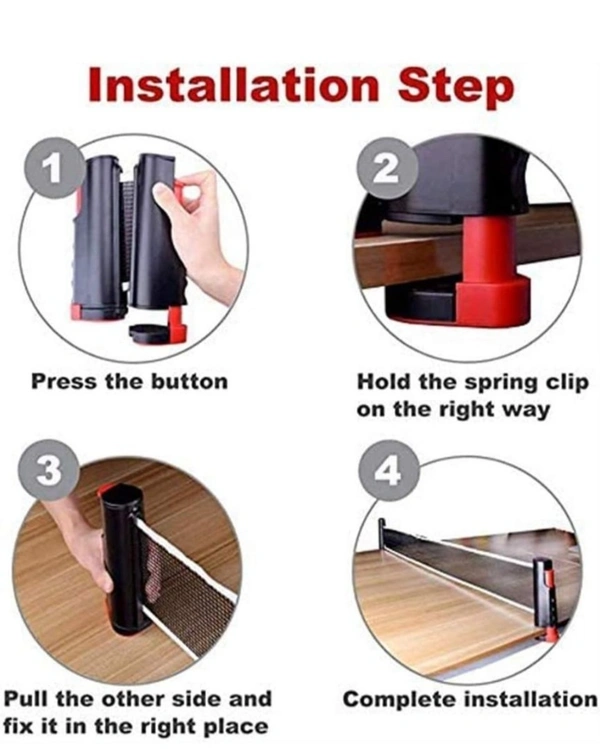 Installation Step

1

Press the button

2

Hold the spring clip on the right way

3

Pull the other side and fix it in the right place

4

Complete installation