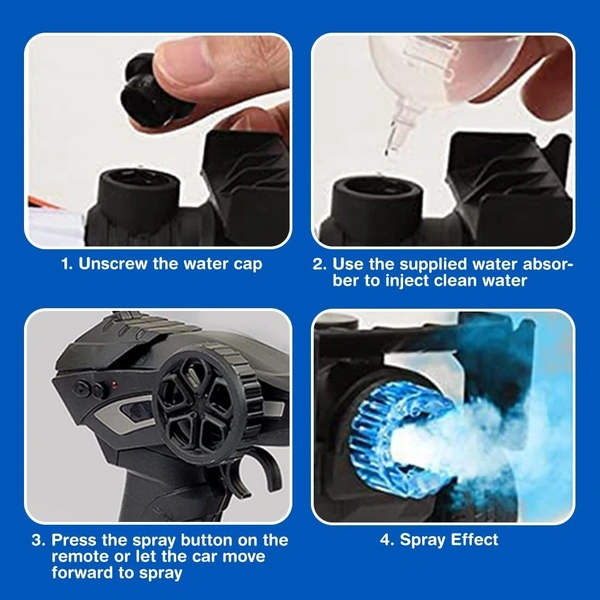 1. Unscrew the water cap

2. Use the supplied water absorber to inject clean water

3. Press the spray button on the remote or let the car move forward to spray

4. Spray Effect