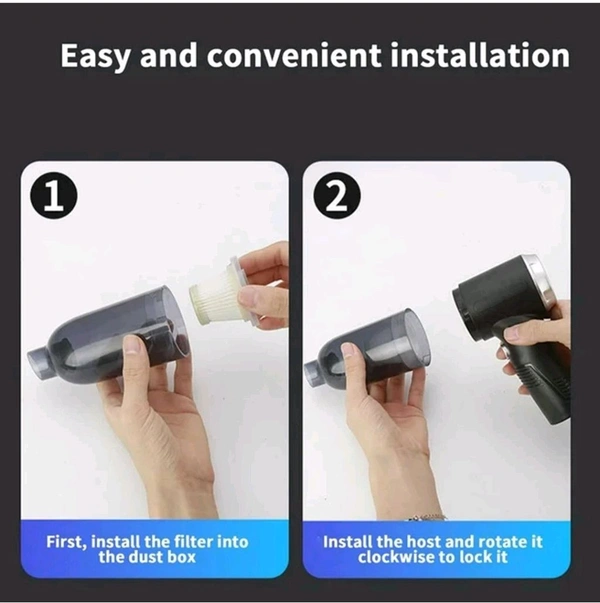 Easy and convenient installation

1

First, install the filter into the dust box

2

Install the host and rotate it clockwise to lock it